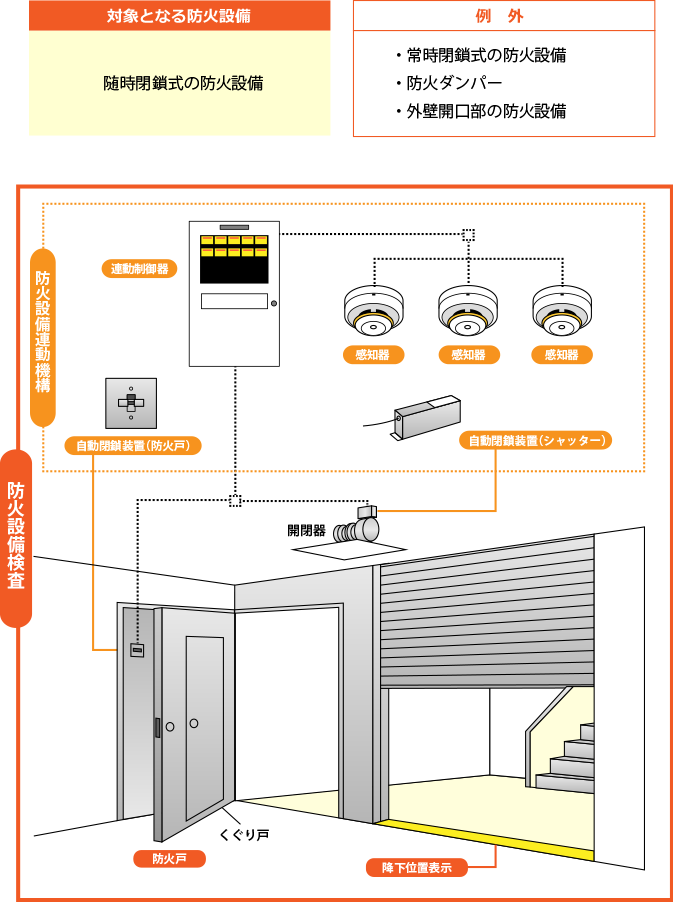 対象となる防火設備

随時閉鎖式の防火設備

例　外

・常時閉鎖式の防火設備
・防火ダンパー
・外壁開口部の防火設備

防火設備検査

防火設備連動機構

連動制御器

感知器

感知器

感知器

自動閉鎖装置(防火戸)

自動閉鎖装置(シャッター)

開閉器

くぐり戸

防火戸

降下位置表示