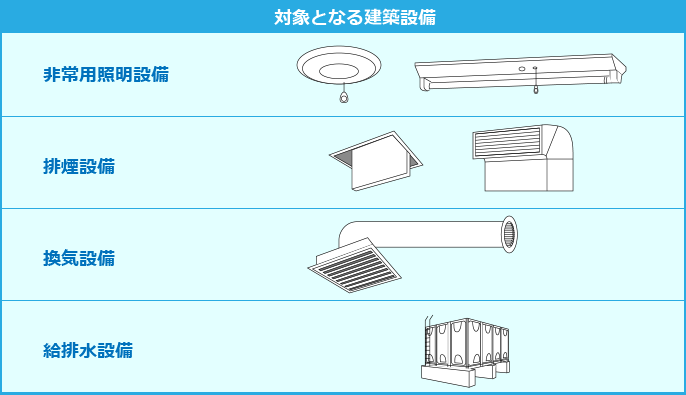 対象となる建築設備

非常用照明設備

排煙設備

換気設備

給排水設備